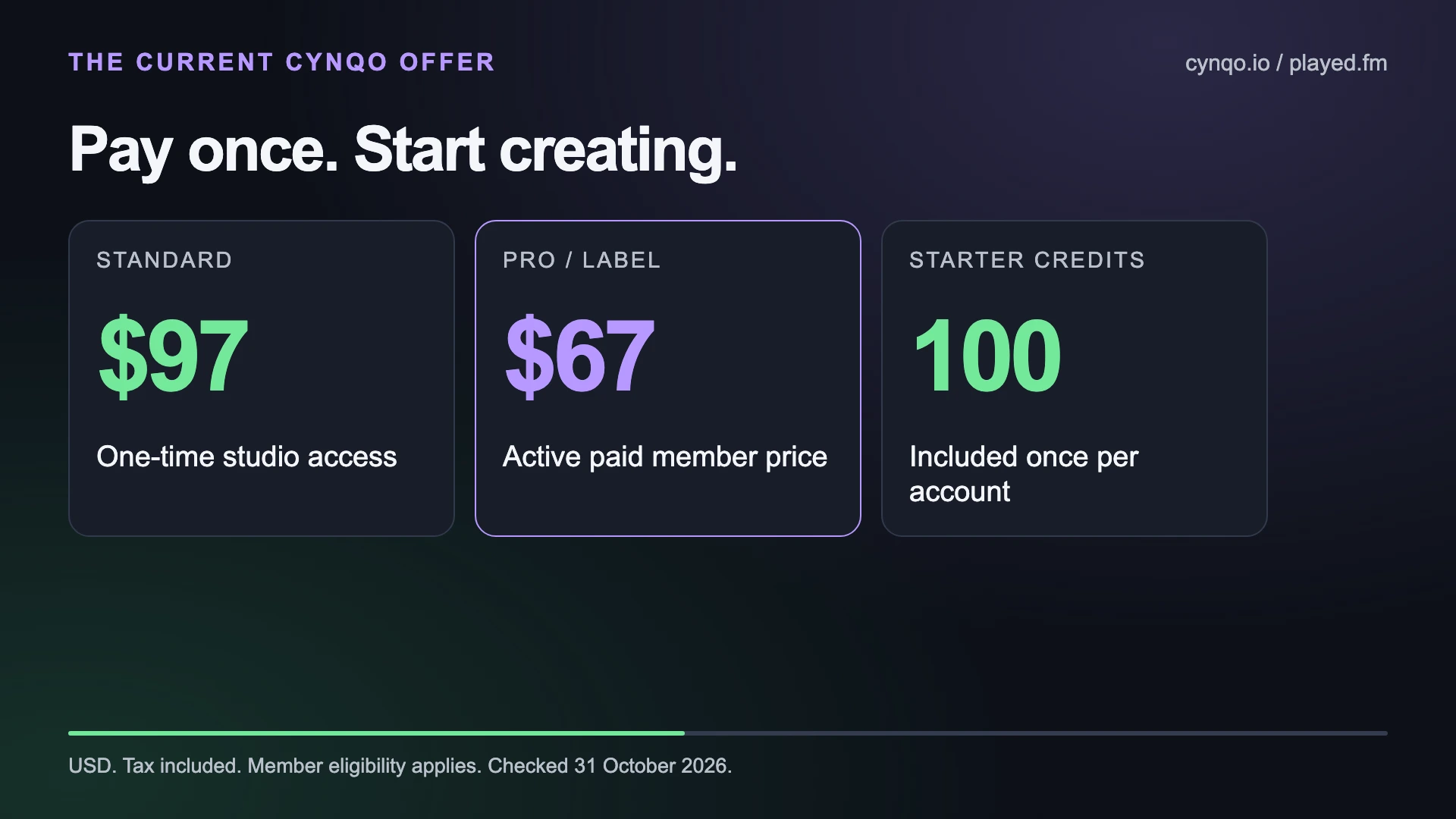 THE CURRENT CYNQO OFFER

cynqo.io / played.fm

Pay once. Start creating.

STANDARD

$97

One-time studio access

PRO / LABEL

$67

Active paid member price

STARTER CREDITS

100

Included once per account

USD. Tax included. Member eligibility applies. Checked 31 October 2026.