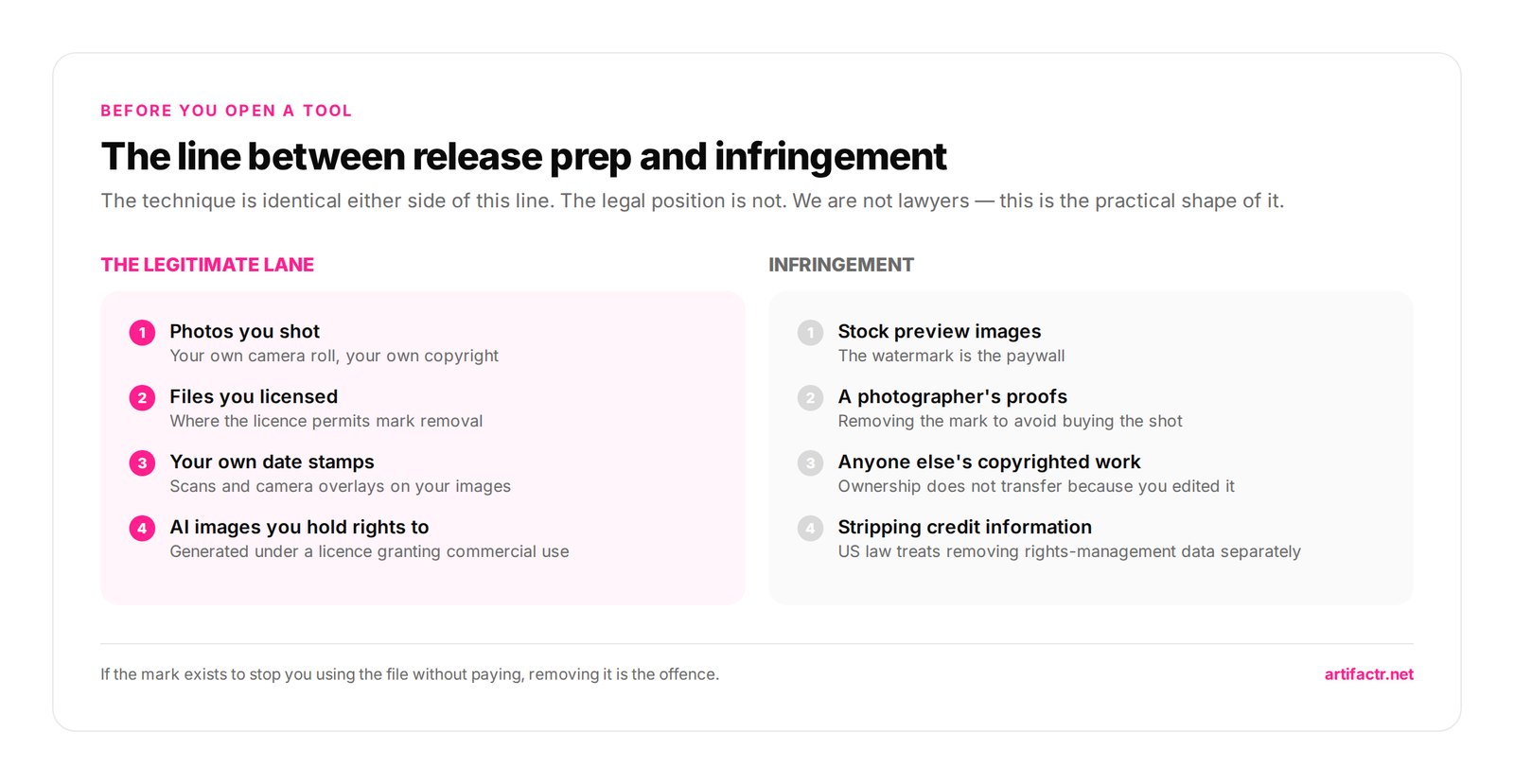 BEFORE YOU OPEN A TOOL

The line between release prep and infringement

The technique is identical either side of this line. The legal position is not. We are not lawyers — this is the practical shape of it.

THE LEGITIMATE LANE

1 Photos you shot
Your own camera roll, your own copyright

2 Files you licensed
Where the licence permits mark removal

3 Your own date stamps
Scans and camera overlays on your images

4 AI images you hold rights to
Generated under a licence granting commercial use

INFRINGEMENT

1 Stock preview images
The watermark is the paywall

2 A photographer's proofs
Removing the mark to avoid buying the shot

3 Anyone else's copyrighted work
Ownership does not transfer because you edited it

4 Stripping credit information
US law treats removing rights-management data separately

If the mark exists to stop you using the file without paying, removing it is the offence.

artifactr.net